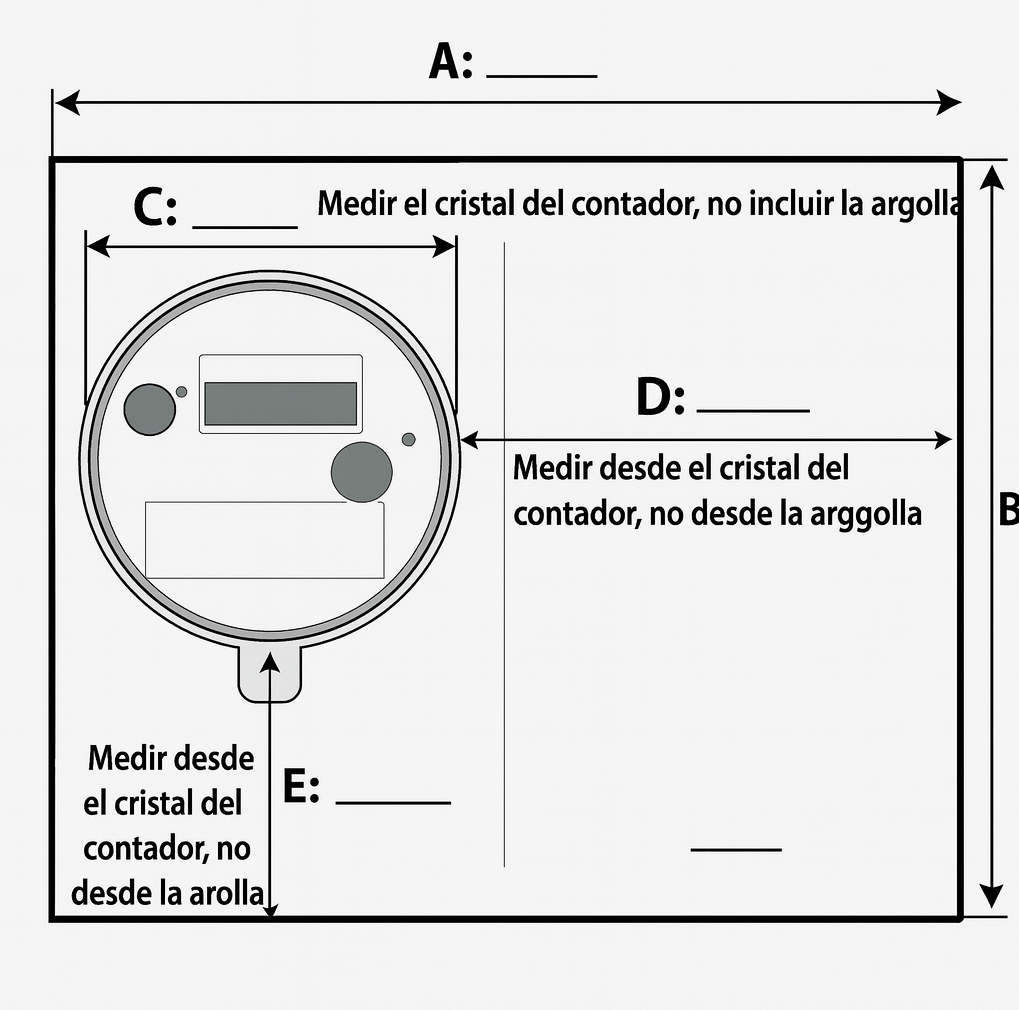 A: _____

C: _____ Medir el cristal del contador, no incluir la argolla

D: _____

Medir desde el cristal del contador, no desde la arggolla

B

Medir desde el cristal del contador, no desde la arolla

E: _____

_____